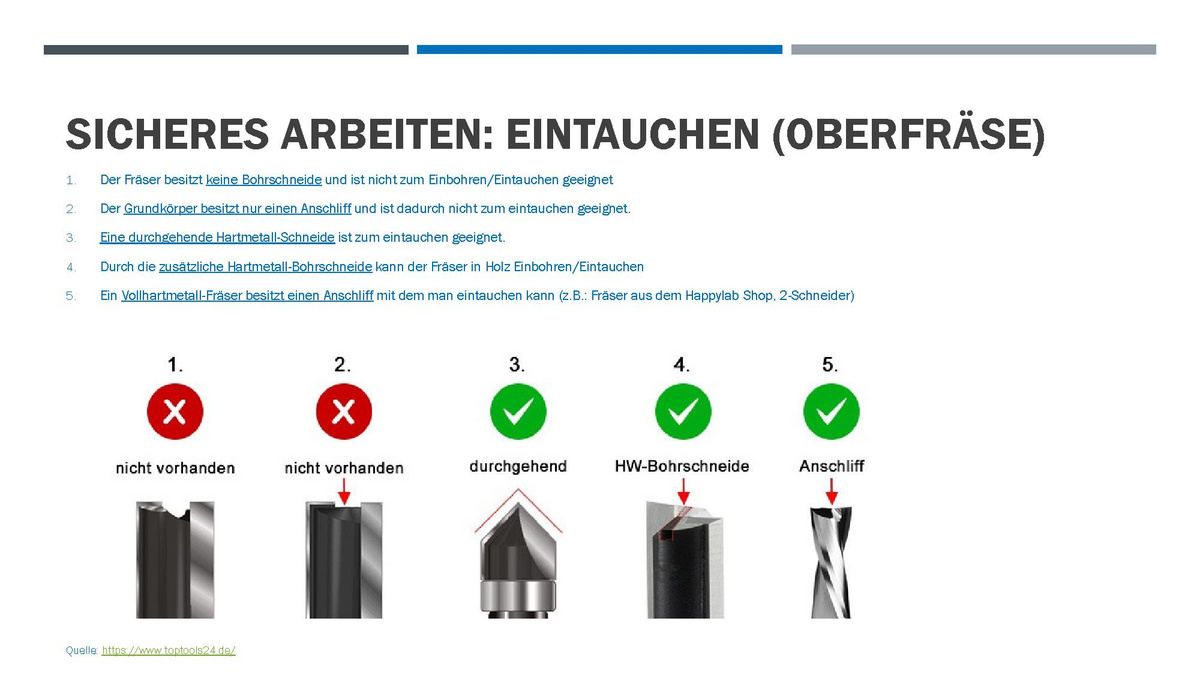 SICHERES ARBEITEN: EINTAUCHEN (OBERFRÄSE)

1. Der Fräser besitzt keine Bohrschneide und ist nicht zum Einbohren/Eintauchen geeignet

2. Der Grundkörper besitzt nur einen Anschliff und ist dadurch nicht zum eintauchen geeignet.

3. Eine durchgehende Hartmetall-Schneide ist zum eintauchen geeignet.

4. Durch die zusätzliche Hartmetall-Bohrschneide kann der Fräser in Holz Einbohren/Eintauchen

5. Ein Vollhartmetall-Fräser besitzt einen Anschliff mit dem man eintauchen kann (z.B.: Fräser aus dem Happylab Shop, 2-Schneider)

1.
nicht vorhanden

2.
nicht vorhanden

3.
durchgehend

4.
HW-Bohrschneide

5.
Anschliff

Quelle: https://www.toptools24.de/