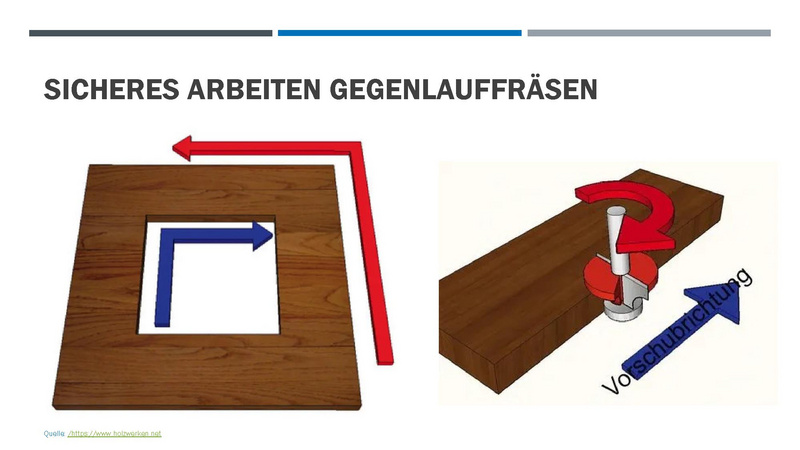 SICHERES ARBEITEN GEGENLAUFFRÄSEN

Vorschubrichtung

Quelle :https://www.holzwerken.net