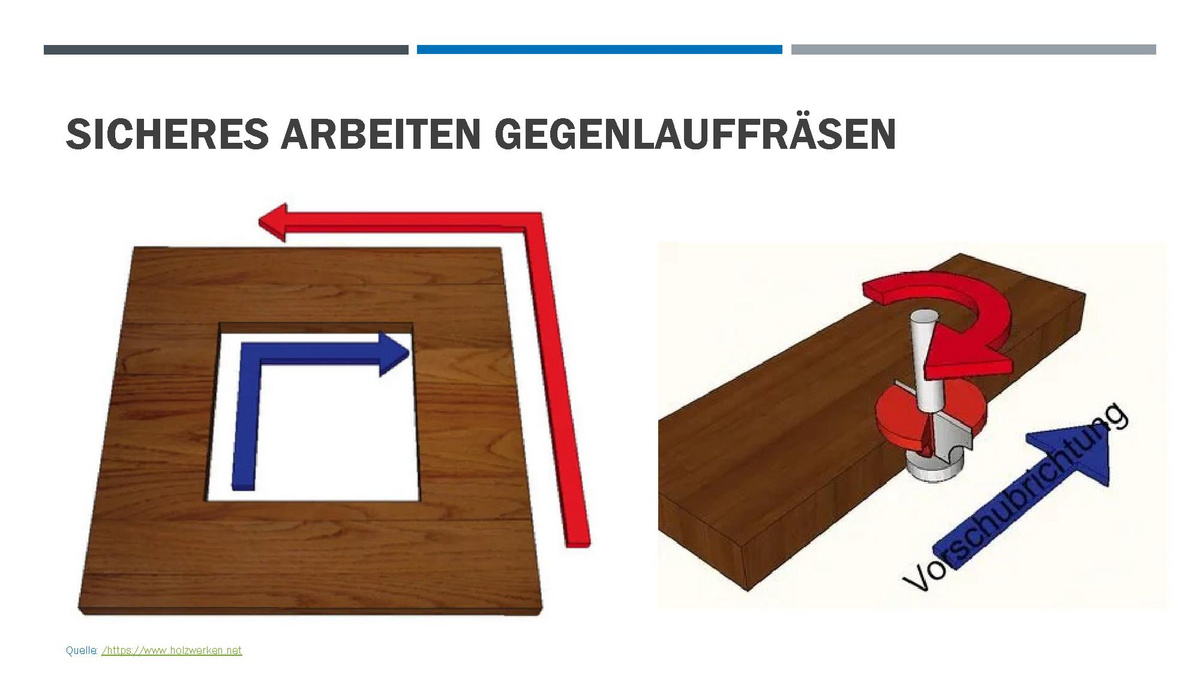 SICHERES ARBEITEN GEGENLAUFFRÄSEN

Vorschubrichtung

Quelle: /https://www.holzwerken.net