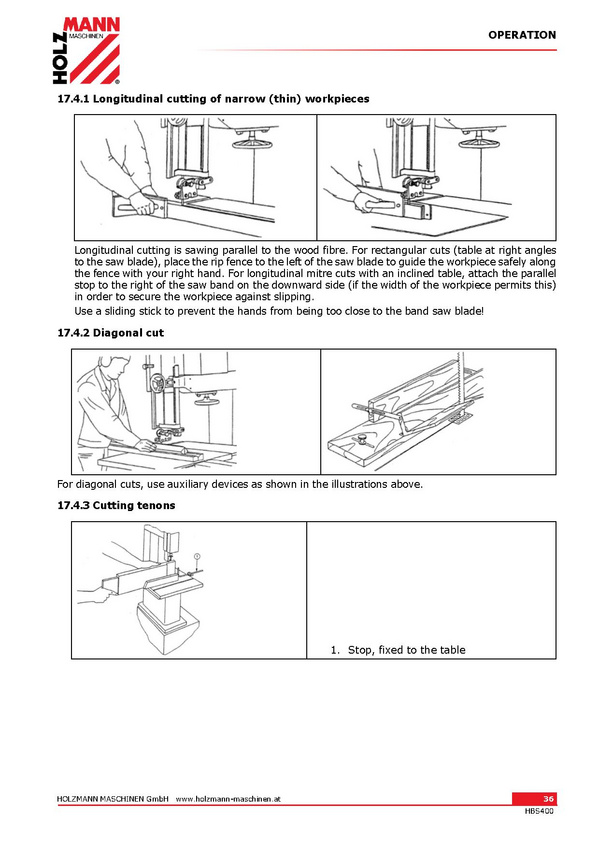 HOLZMANN MASCHINEN

OPERATION

17.4.1 Longitudinal cutting of narrow (thin) workpieces

Longitudinal cutting is sawing parallel to the wood fibre. For rectangular cuts (table at right angles to the saw blade), place the rip fence to the left of the saw blade to guide the workpiece safely along the fence with your right hand. For longitudinal mitre cuts with an inclined table, attach the parallel stop to the right of the saw band on the downward side (if the width of the workpiece permits this) in order to secure the workpiece against slipping.

Use a sliding stick to prevent the hands from being too close to the band saw blade!

17.4.2 Diagonal cut

For diagonal cuts, use auxiliary devices as shown in the illustrations above.

17.4.3 Cutting tenons

1

1. Stop, fixed to the table

HOLZMANN MASCHINEN GmbH www.holzmann-maschinen.at

36

HBS400