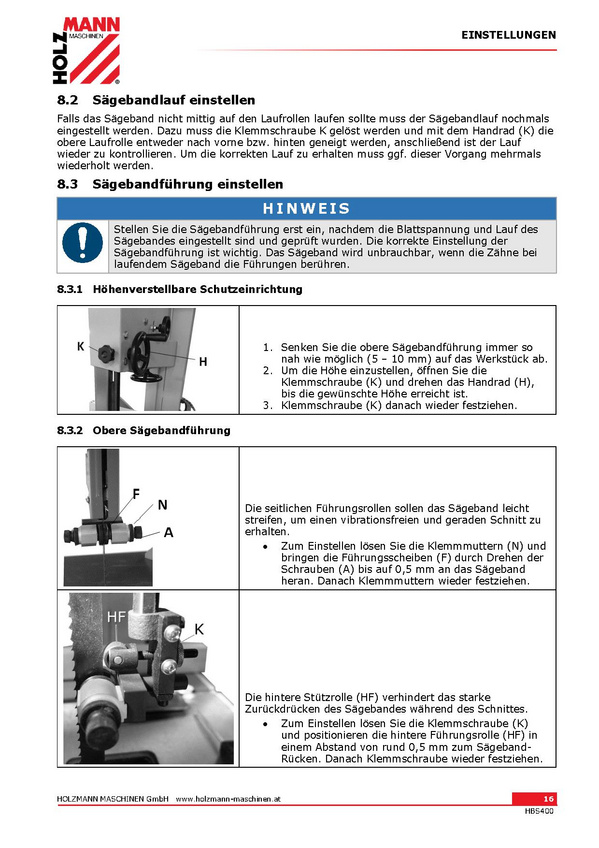 HOLZMANN MASCHINEN

EINSTELLUNGEN

8.2 Sägebandlauf einstellen

Falls das Sägeband nicht mittig auf den Laufrollen laufen sollte muss der Sägebandlauf nochmals eingestellt werden. Dazu muss die Klemmschraube K gelöst werden und mit dem Handrad (K) die obere Laufrolle entweder nach vorne bzw. hinten geneigt werden, anschließend ist der Lauf wieder zu kontrollieren. Um die korrekten Lauf zu erhalten muss ggf. dieser Vorgang mehrmals wiederholt werden.

8.3 Sägebandführung einstellen

HINWEIS

Stellen Sie die Sägebandführung erst ein, nachdem die Blattspannung und Lauf des Sägebandes eingestellt sind und geprüft wurden. Die korrekte Einstellung der Sägebandführung ist wichtig. Das Sägeband wird unbrauchbar, wenn die Zähne bei laufendem Sägeband die Führungen berühren.

8.3.1 Höhenverstellbare Schutzeinrichtung

K
H

1. Senken Sie die obere Sägebandführung immer so nah wie möglich (5 – 10 mm) auf das Werkstück ab.
2. Um die Höhe einzustellen, öffnen Sie die Klemmschraube (K) und drehen das Handrad (H), bis die gewünschte Höhe erreicht ist.
3. Klemmschraube (K) danach wieder festziehen.

8.3.2 Obere Sägebandführung

F
N
A

Die seitlichen Führungsrollen sollen das Sägeband leicht streifen, um einen vibrationsfreien und geraden Schnitt zu erhalten.
• Zum Einstellen lösen Sie die Klemmmuttern (N) und bringen die Führungsscheiben (F) durch Drehen der Schrauben (A) bis auf 0,5 mm an das Sägeband heran. Danach Klemmmuttern wieder festziehen.

HF
K

Die hintere Stützrolle (HF) verhindert das starke Zurückdrücken des Sägebandes während des Schnittes.
• Zum Einstellen lösen Sie die Klemmschraube (K) und positionieren die hintere Führungsrolle (HF) in einem Abstand von rund 0,5 mm zum Sägeband-Rücken. Danach Klemmschraube wieder festziehen.

HOLZMANN MASCHINEN GmbH www.holzmann-maschinen.at
16
HBS400