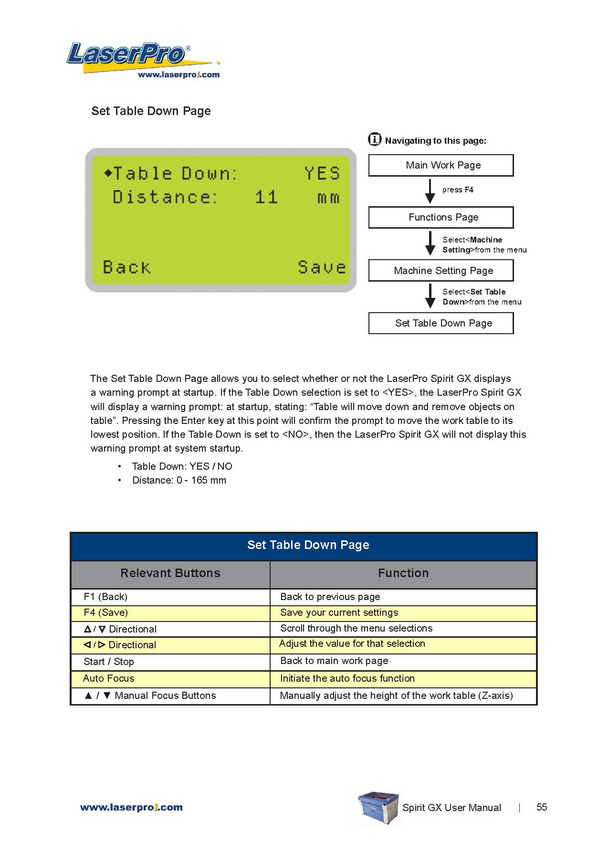 LaserPro®
www.laserpro1.com

Set Table Down Page

◆Table Down: YES
Distance: 11 mm

Back Save

Navigating to this page:

Main Work Page

press F4

Functions Page

Select<Machine Setting>from the menu

Machine Setting Page

Select<Set Table Down>from the menu

Set Table Down Page

The Set Table Down Page allows you to select whether or not the LaserPro Spirit GX displays a warning prompt at startup. If the Table Down selection is set to <YES>, the LaserPro Spirit GX will display a warning prompt: at startup, stating: "Table will move down and remove objects on table". Pressing the Enter key at this point will confirm the prompt to move the work table to its lowest position. If the Table Down is set to <NO>, then the LaserPro Spirit GX will not display this warning prompt at system startup.

• Table Down: YES / NO
• Distance: 0 - 165 mm

| Set Table Down Page | |
|---|---|
| Relevant Buttons | Function |
| F1 (Back) | Back to previous page |
| F4 (Save) | Save your current settings |
| △ / ▽ Directional | Scroll through the menu selections |
| ◁ / ▷ Directional | Adjust the value for that selection |
| Start / Stop | Back to main work page |
| Auto Focus | Initiate the auto focus function |
| ▲ / ▼ Manual Focus Buttons | Manually adjust the height of the work table (Z-axis) |

www.laserpro1.com

Spirit GX User Manual | 55