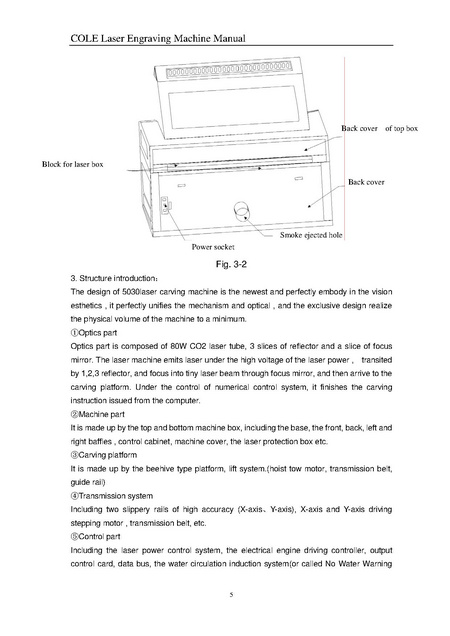 COLE Laser Engraving Machine Manual

Back cover of top box

Block for laser box

Back cover

Smoke ejected hole

Power socket

Fig. 3-2

3. Structure introduction：

The design of 5030laser carving machine is the newest and perfectly embody in the vision esthetics , it perfectly unifies the mechanism and optical , and the exclusive design realize the physical volume of the machine to a minimum.

①Optics part

Optics part is composed of 80W CO2 laser tube, 3 slices of reflector and a slice of focus mirror. The laser machine emits laser under the high voltage of the laser power , transited by 1,2,3 reflector, and focus into tiny laser beam through focus mirror, and then arrive to the carving platform. Under the control of numerical control system, it finishes the carving instruction issued from the computer.

②Machine part

It is made up by the top and bottom machine box, including the base, the front, back, left and right baffles , control cabinet, machine cover, the laser protection box etc.

③Carving platform

It is made up by the beehive type platform, lift system.(hoist tow motor, transmission belt, guide rail)

④Transmission system

Including two slippery rails of high accuracy (X-axis、Y-axis), X-axis and Y-axis driving stepping motor , transmission belt, etc.

⑤Control part

Including the laser power control system, the electrical engine driving controller, output control card, data bus, the water circulation induction system(or called No Water Warning

5