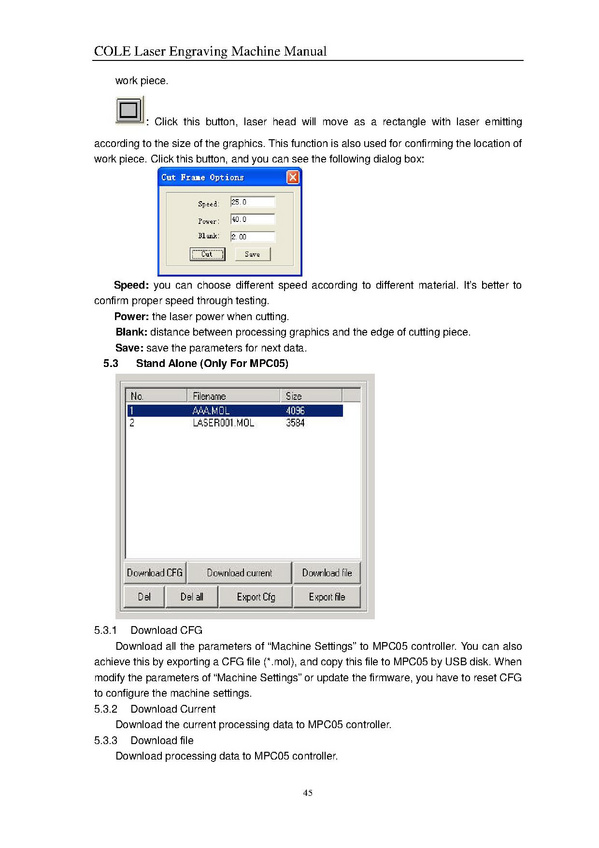 COLE Laser Engraving Machine Manual

work piece.

: Click this button, laser head will move as a rectangle with laser emitting according to the size of the graphics. This function is also used for confirming the location of work piece. Click this button, and you can see the following dialog box:

Cut Frame Options

Speed: 25.0

Power: 40.0

Blank: 2.00

Cut Save

**Speed:** you can choose different speed according to different material. It's better to confirm proper speed through testing.

**Power:** the laser power when cutting.

**Blank:** distance between processing graphics and the edge of cutting piece.

**Save:** save the parameters for next data.

**5.3 Stand Alone (Only For MPC05)**

| No. | Filename | Size |
|---|---|---|
| 1 | AAA.MOL | 4096 |
| 2 | LASER001.MOL | 3584 |

Download CFG Download current Download file

Del Del all Export Cfg Export file

5.3.1 Download CFG

Download all the parameters of "Machine Settings" to MPC05 controller. You can also achieve this by exporting a CFG file (*.mol), and copy this file to MPC05 by USB disk. When modify the parameters of "Machine Settings" or update the firmware, you have to reset CFG to configure the machine settings.

5.3.2 Download Current

Download the current processing data to MPC05 controller.

5.3.3 Download file

Download processing data to MPC05 controller.

45