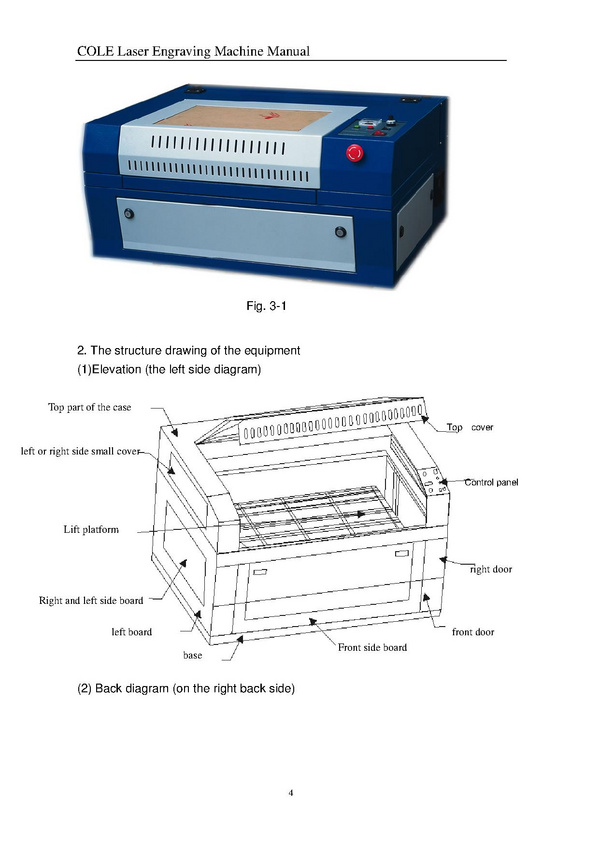 COLE Laser Engraving Machine Manual

Fig. 3-1

2. The structure drawing of the equipment
(1)Elevation (the left side diagram)

Top part of the case
left or right side small cover
Lift platform
Right and left side board
left board
base
Top cover
Control panel
right door
front door
Front side board

(2) Back diagram (on the right back side)

4