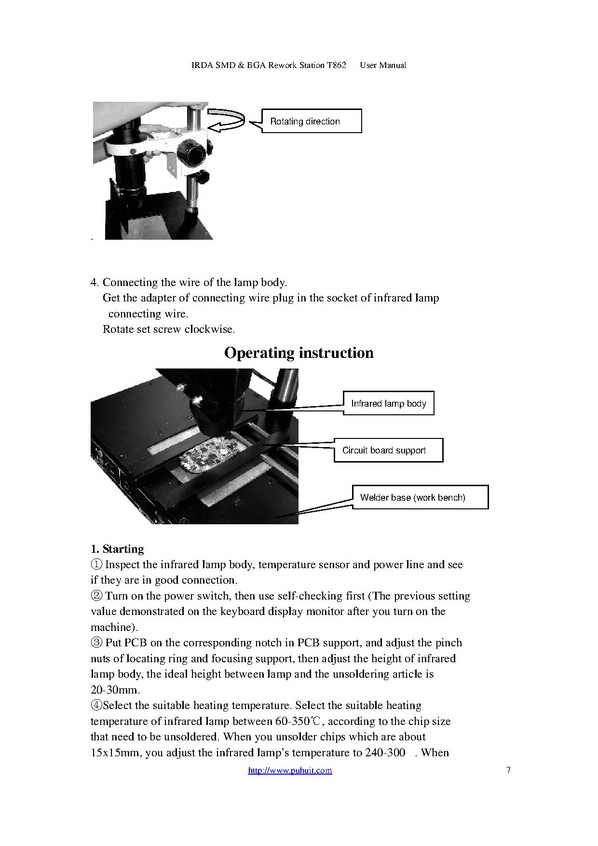 IRDA SMD & BGA Rework Station T862 User Manual

Rotating direction

4. Connecting the wire of the lamp body.
Get the adapter of connecting wire plug in the socket of infrared lamp connecting wire.
Rotate set screw clockwise.

Operating instruction

Infrared lamp body

Circuit board support

Welder base (work bench)

1. Starting
① Inspect the infrared lamp body, temperature sensor and power line and see if they are in good connection.
② Turn on the power switch, then use self-checking first (The previous setting value demonstrated on the keyboard display monitor after you turn on the machine).
③ Put PCB on the corresponding notch in PCB support, and adjust the pinch nuts of locating ring and focusing support, then adjust the height of infrared lamp body, the ideal height between lamp and the unsoldering article is 20-30mm.
④Select the suitable heating temperature. Select the suitable heating temperature of infrared lamp between 60-350℃, according to the chip size that need to be unsoldered. When you unsolder chips which are about 15x15mm, you adjust the infrared lamp's temperature to 240-300 . When

http://www.puhuit.com 7