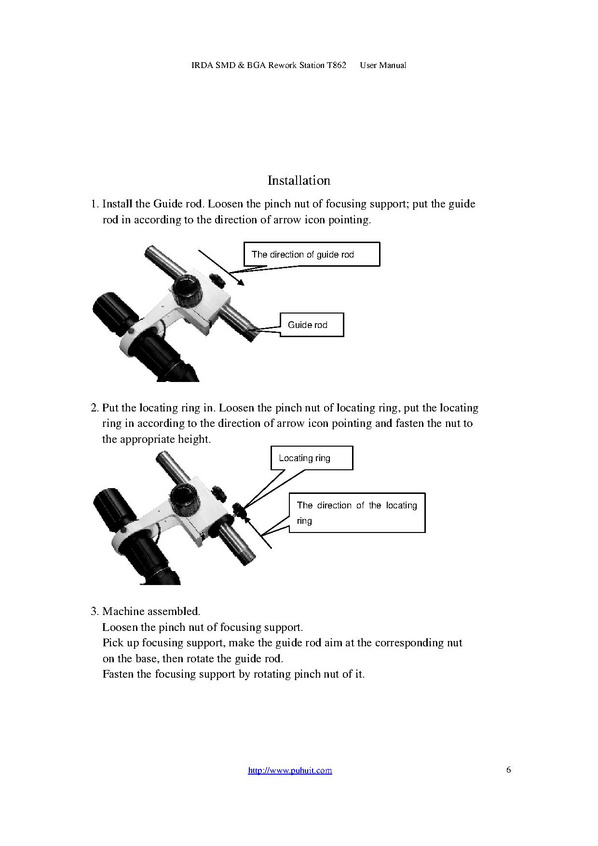 IRDA SMD & BGA Rework Station T862 User Manual

Installation

1. Install the Guide rod. Loosen the pinch nut of focusing support; put the guide rod in according to the direction of arrow icon pointing.

The direction of guide rod

Guide rod

2. Put the locating ring in. Loosen the pinch nut of locating ring, put the locating ring in according to the direction of arrow icon pointing and fasten the nut to the appropriate height.

Locating ring

The direction of the locating ring

3. Machine assembled.
Loosen the pinch nut of focusing support.
Pick up focusing support, make the guide rod aim at the corresponding nut on the base, then rotate the guide rod.
Fasten the focusing support by rotating pinch nut of it.

http://www.puhuit.com

6