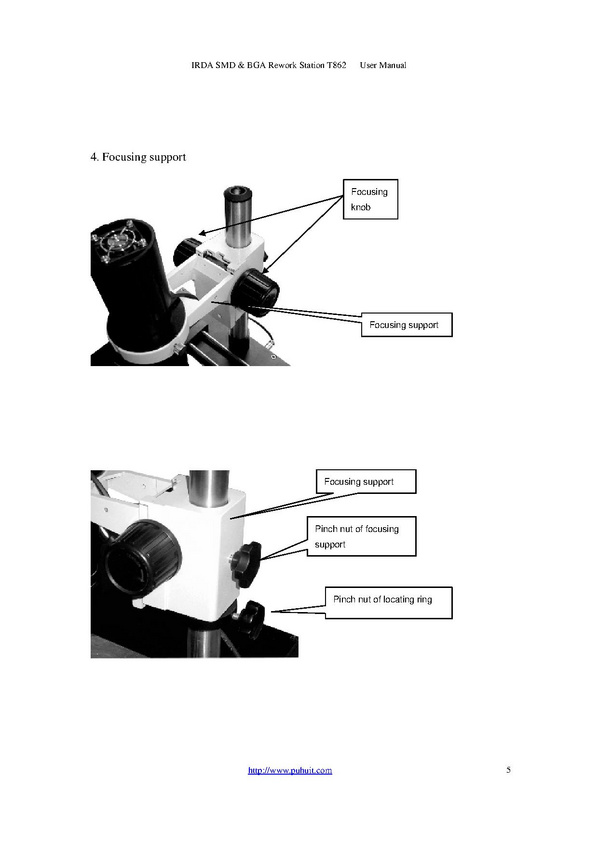 IRDA SMD & BGA Rework Station T862 User Manual

4. Focusing support

Focusing knob

Focusing support

Focusing support

Pinch nut of focusing support

Pinch nut of locating ring

http://www.puhuit.com

5