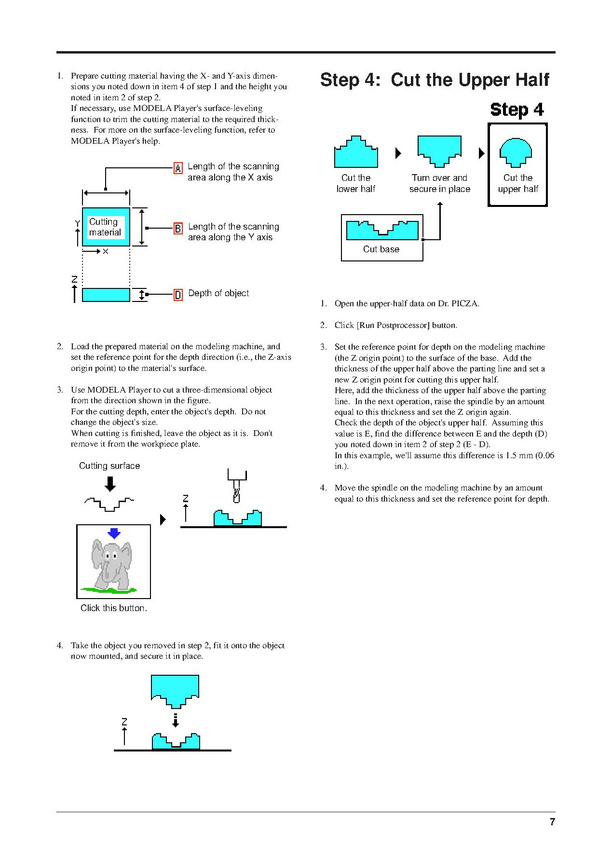 1. Prepare cutting material having the X- and Y-axis dimensions you noted down in item 4 of step 1 and the height you noted in item 2 of step 2.
If necessary, use MODELA Player's surface-leveling function to trim the cutting material to the required thickness. For more on the surface-leveling function, refer to MODELA Player's help.

A Length of the scanning area along the X axis

Y Cutting material
X

B Length of the scanning area along the Y axis

Z

D Depth of object

2. Load the prepared material on the modeling machine, and set the reference point for the depth direction (i.e., the Z-axis origin point) to the material's surface.

3. Use MODELA Player to cut a three-dimensional object from the direction shown in the figure.
For the cutting depth, enter the object's depth. Do not change the object's size.
When cutting is finished, leave the object as it is. Don't remove it from the workpiece plate.

Cutting surface

Z

Click this button.

4. Take the object you removed in step 2, fit it onto the object now mounted, and secure it in place.

Z

Step 4: Cut the Upper Half

Step 4

Cut the lower half

Turn over and secure in place

Cut the upper half

Cut base

1. Open the upper-half data on Dr. PICZA.

2. Click [Run Postprocessor] button.

3. Set the reference point for depth on the modeling machine (the Z origin point) to the surface of the base. Add the thickness of the upper half above the parting line and set a new Z origin point for cutting this upper half.
Here, add the thickness of the upper half above the parting line. In the next operation, raise the spindle by an amount equal to this thickness and set the Z origin again.
Check the depth of the object's upper half. Assuming this value is E, find the difference between E and the depth (D) you noted down in item 2 of step 2 (E - D).
In this example, we'll assume this difference is 1.5 mm (0.06 in.).

4. Move the spindle on the modeling machine by an amount equal to this thickness and set the reference point for depth.

7