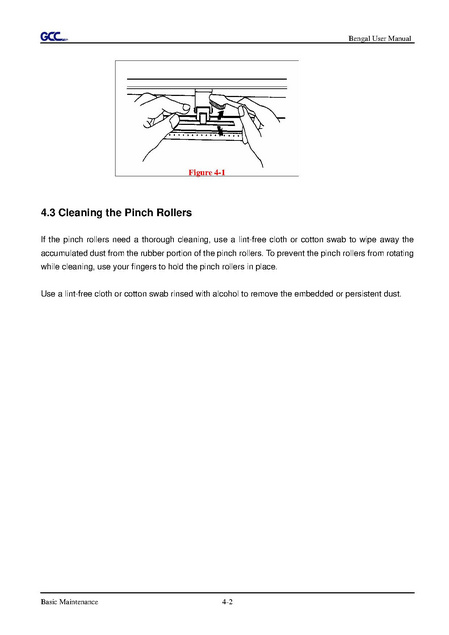 GCC

Bengal User Manual

Figure 4-1

4.3 Cleaning the Pinch Rollers

If the pinch rollers need a thorough cleaning, use a lint-free cloth or cotton swab to wipe away the accumulated dust from the rubber portion of the pinch rollers. To prevent the pinch rollers from rotating while cleaning, use your fingers to hold the pinch rollers in place.

Use a lint-free cloth or cotton swab rinsed with alcohol to remove the embedded or persistent dust.

Basic Maintenance

4-2