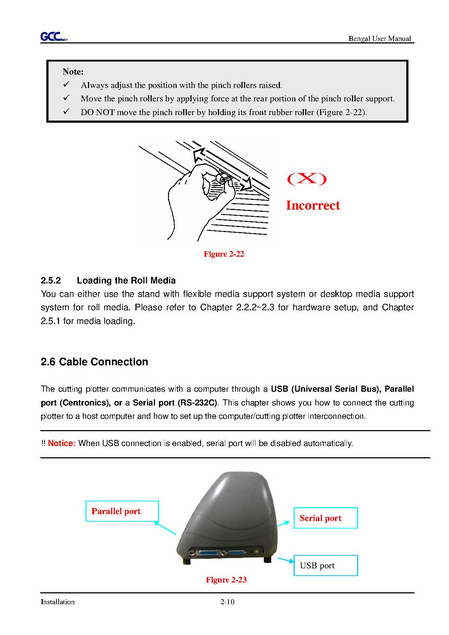 GCC

Bengal User Manual

Note:
✓ Always adjust the position with the pinch rollers raised.
✓ Move the pinch rollers by applying force at the rear portion of the pinch roller support.
✓ DO NOT move the pinch roller by holding its front rubber roller (Figure 2-22).

(X)
Incorrect

Figure 2-22

2.5.2 Loading the Roll Media
You can either use the stand with flexible media support system or desktop media support system for roll media. Please refer to Chapter 2.2.2~2.3 for hardware setup, and Chapter 2.5.1 for media loading.

2.6 Cable Connection

The cutting plotter communicates with a computer through a USB (Universal Serial Bus), Parallel port (Centronics), or a Serial port (RS-232C). This chapter shows you how to connect the cutting plotter to a host computer and how to set up the computer/cutting plotter interconnection.

!! Notice: When USB connection is enabled, serial port will be disabled automatically.

Parallel port

Serial port

USB port

Figure 2-23

Installation

2-10