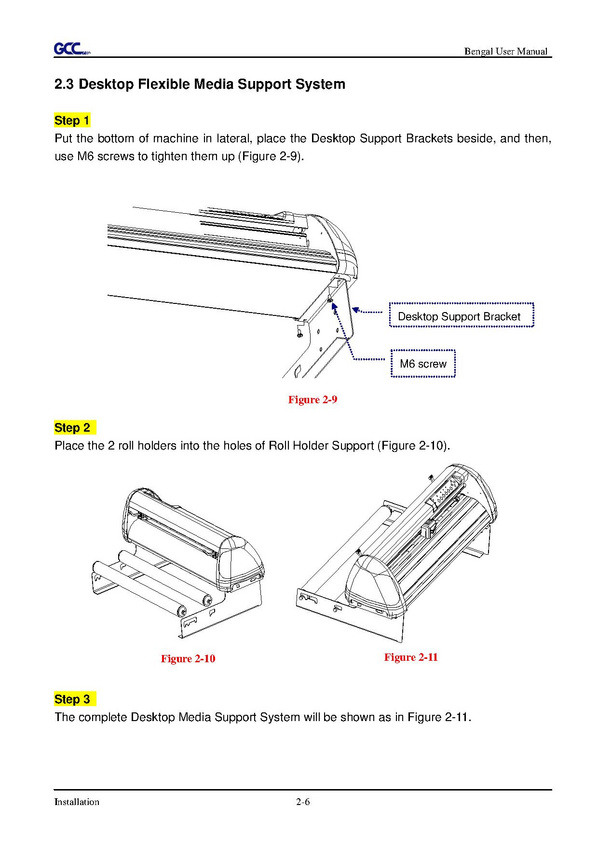 GCC

Bengal User Manual

2.3 Desktop Flexible Media Support System

Step 1

Put the bottom of machine in lateral, place the Desktop Support Brackets beside, and then, use M6 screws to tighten them up (Figure 2-9).

Desktop Support Bracket

M6 screw

Figure 2-9

Step 2

Place the 2 roll holders into the holes of Roll Holder Support (Figure 2-10).

Figure 2-10

Figure 2-11

Step 3

The complete Desktop Media Support System will be shown as in Figure 2-11.

Installation

2-6