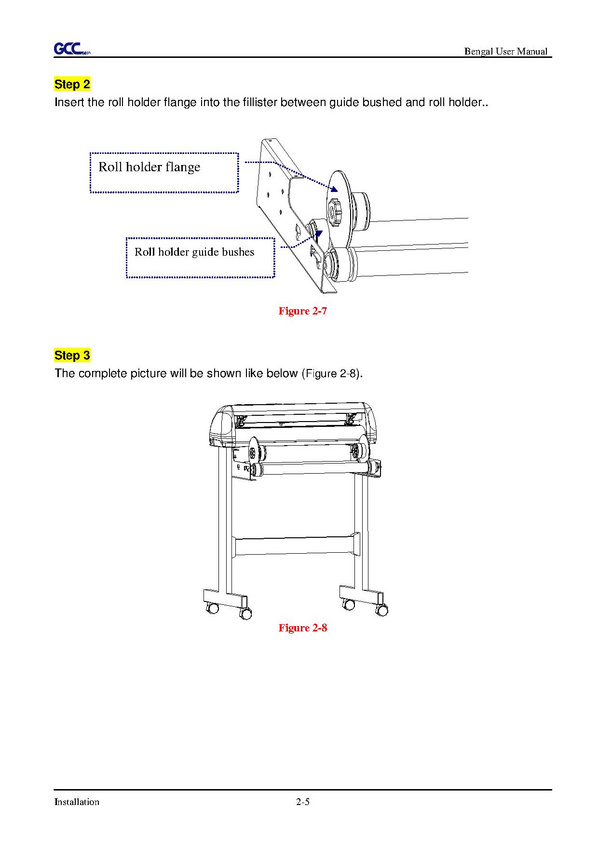 GCC

Bengal User Manual

Step 2
Insert the roll holder flange into the fillister between guide bushed and roll holder..

Roll holder flange

Roll holder guide bushes

Figure 2-7

Step 3
The complete picture will be shown like below (Figure 2-8).

Figure 2-8

Installation 2-5