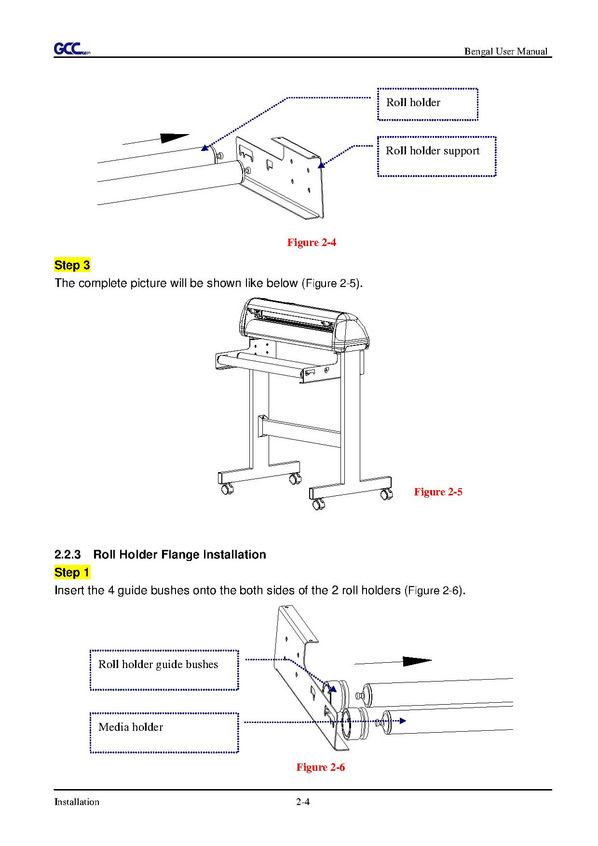 GCC

Bengal User Manual

Roll holder

Roll holder support

Figure 2-4

Step 3

The complete picture will be shown like below (Figure 2-5).

Figure 2-5

2.2.3 Roll Holder Flange Installation

Step 1

Insert the 4 guide bushes onto the both sides of the 2 roll holders (Figure 2-6).

Roll holder guide bushes

Media holder

Figure 2-6

Installation

2-4