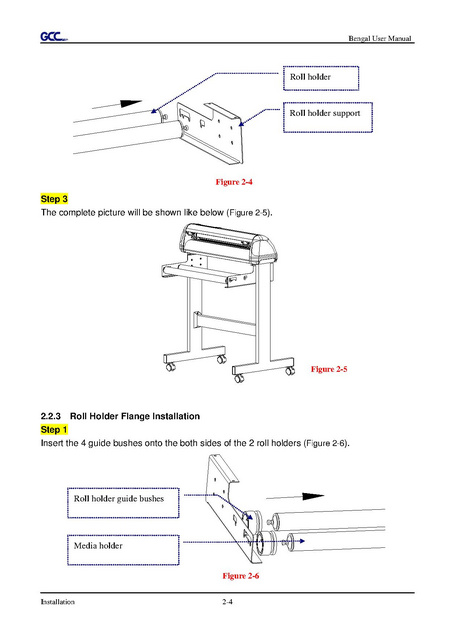 GCC

Bengal User Manual

Roll holder

Roll holder support

Figure 2-4

Step 3

The complete picture will be shown like below (Figure 2-5).

Figure 2-5

2.2.3 Roll Holder Flange Installation

Step 1

Insert the 4 guide bushes onto the both sides of the 2 roll holders (Figure 2-6).

Roll holder guide bushes

Media holder

Figure 2-6

Installation

2-4