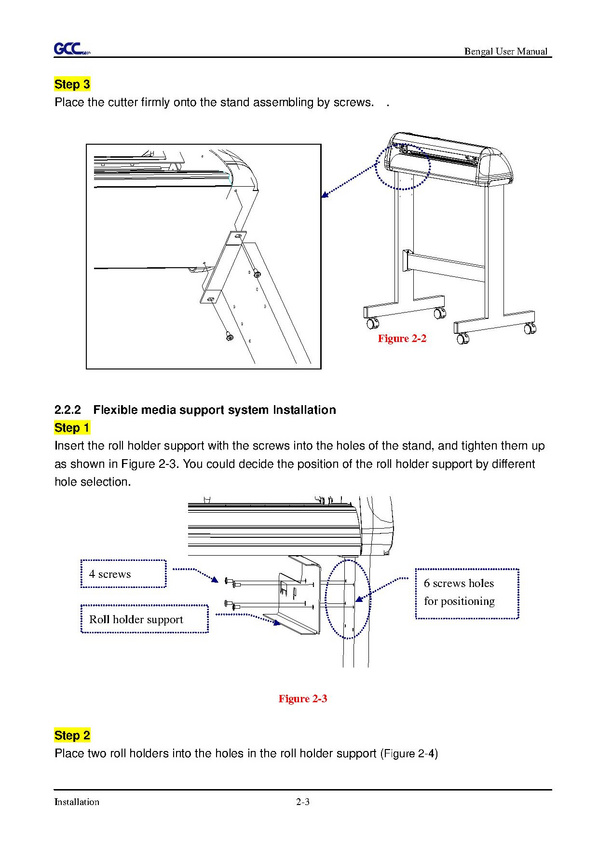 GCC

Bengal User Manual

Step 3
Place the cutter firmly onto the stand assembling by screws. .

Figure 2-2

2.2.2 Flexible media support system Installation
Step 1
Insert the roll holder support with the screws into the holes of the stand, and tighten them up as shown in Figure 2-3. You could decide the position of the roll holder support by different hole selection.

4 screws

Roll holder support

6 screws holes for positioning

Figure 2-3

Step 2
Place two roll holders into the holes in the roll holder support (Figure 2-4)

Installation 2-3