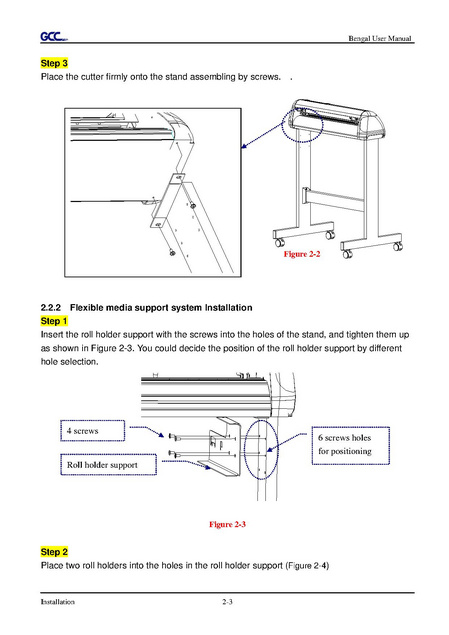 GCC

Bengal User Manual

Step 3

Place the cutter firmly onto the stand assembling by screws. .

Figure 2-2

2.2.2 Flexible media support system Installation

Step 1

Insert the roll holder support with the screws into the holes of the stand, and tighten them up as shown in Figure 2-3. You could decide the position of the roll holder support by different hole selection.

4 screws

Roll holder support

6 screws holes for positioning

Figure 2-3

Step 2

Place two roll holders into the holes in the roll holder support (Figure 2-4)

Installation

2-3