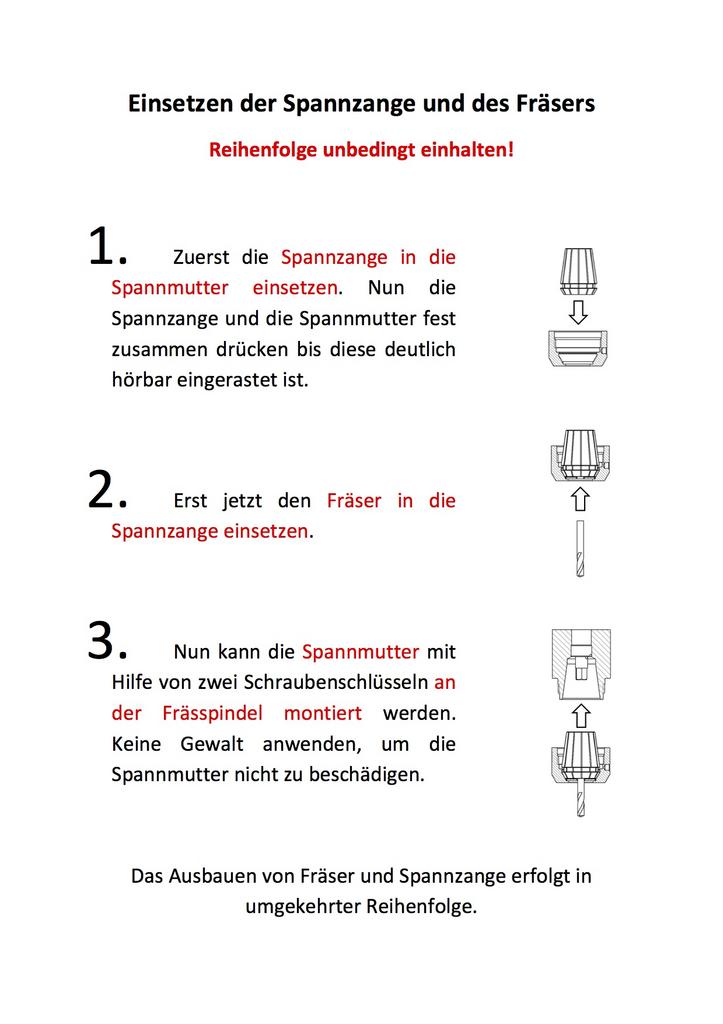 Einsetzen der Spannzange und des Fräsers

Reihenfolge unbedingt einhalten!

1. Zuerst die Spannzange in die Spannmutter einsetzen. Nun die Spannzange und die Spannmutter fest zusammen drücken bis diese deutlich hörbar eingerastet ist.

2. Erst jetzt den Fräser in die Spannzange einsetzen.

3. Nun kann die Spannmutter mit Hilfe von zwei Schraubenschlüsseln an der Frässpindel montiert werden. Keine Gewalt anwenden, um die Spannmutter nicht zu beschädigen.

Das Ausbauen von Fräser und Spannzange erfolgt in umgekehrter Reihenfolge.