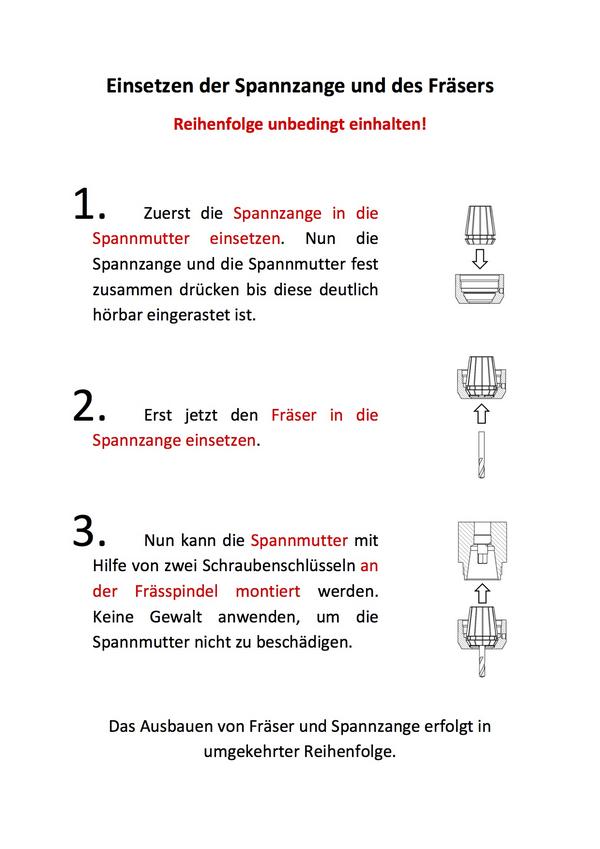 Einsetzen der Spannzange und des Fräsers

Reihenfolge unbedingt einhalten!

1. Zuerst die Spannzange in die Spannmutter einsetzen. Nun die Spannzange und die Spannmutter fest zusammen drücken bis diese deutlich hörbar eingerastet ist.

2. Erst jetzt den Fräser in die Spannzange einsetzen.

3. Nun kann die Spannmutter mit Hilfe von zwei Schraubenschlüsseln an der Frässpindel montiert werden. Keine Gewalt anwenden, um die Spannmutter nicht zu beschädigen.

Das Ausbauen von Fräser und Spannzange erfolgt in umgekehrter Reihenfolge.