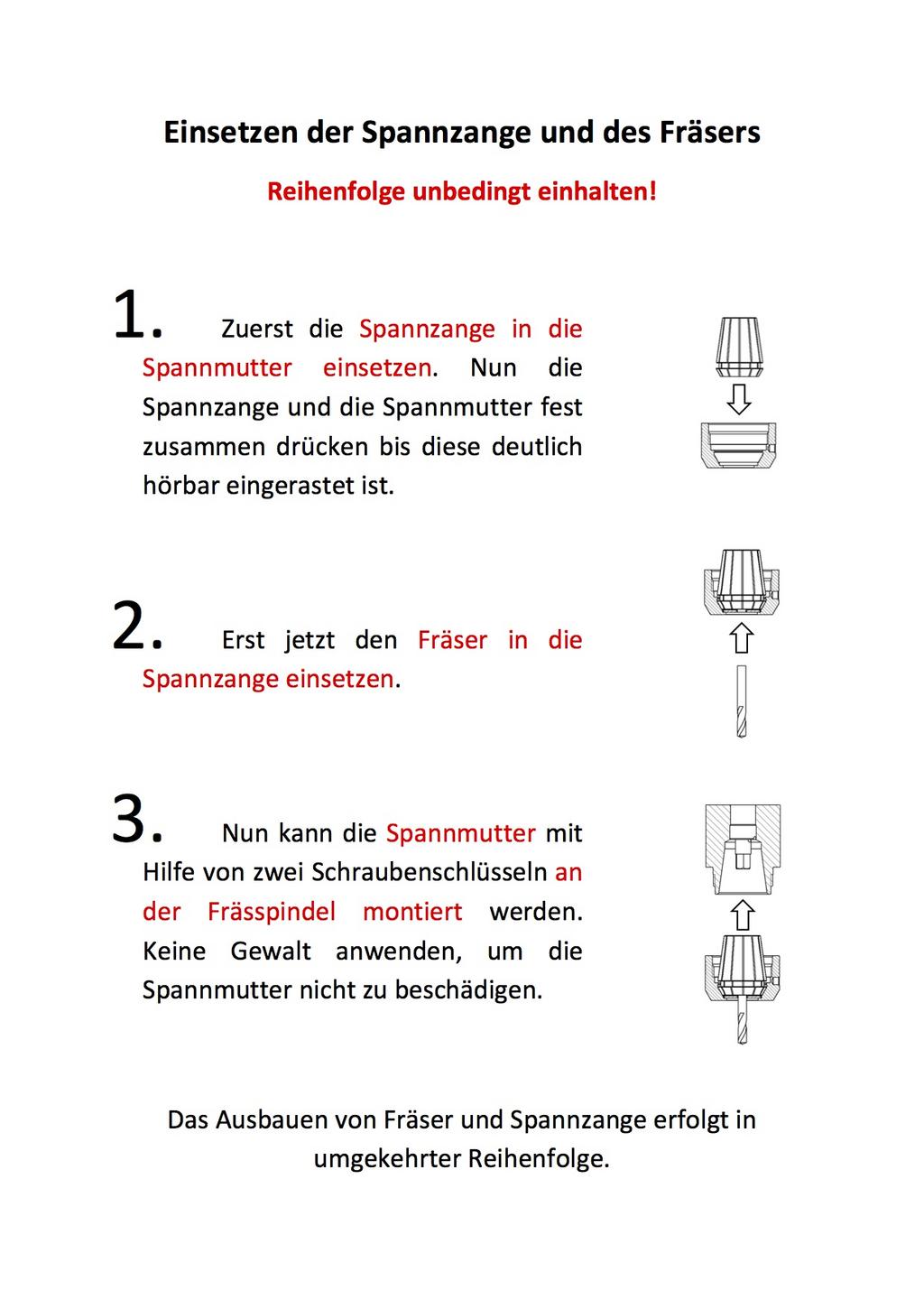 Einsetzen der Spannzange und des Fräsers

Reihenfolge unbedingt einhalten!

1. Zuerst die Spannzange in die Spannmutter einsetzen. Nun die Spannzange und die Spannmutter fest zusammen drücken bis diese deutlich hörbar eingerastet ist.

2. Erst jetzt den Fräser in die Spannzange einsetzen.

3. Nun kann die Spannmutter mit Hilfe von zwei Schraubenschlüsseln an der Frässpindel montiert werden. Keine Gewalt anwenden, um die Spannmutter nicht zu beschädigen.

Das Ausbauen von Fräser und Spannzange erfolgt in umgekehrter Reihenfolge.