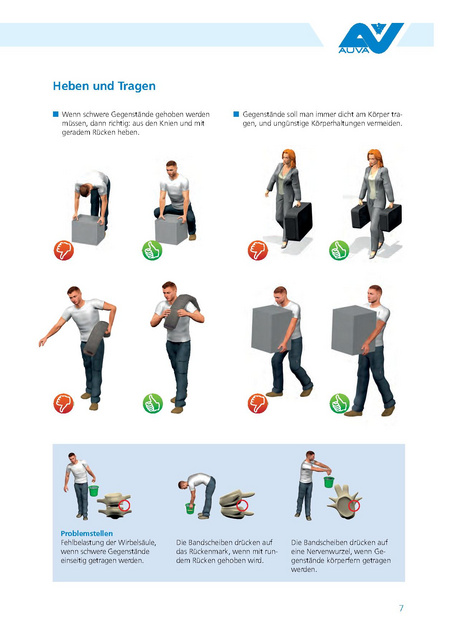 AUVA

Heben und Tragen

Wenn schwere Gegenstände gehoben werden müssen, dann richtig: aus den Knien und mit geradem Rücken heben.

Gegenstände soll man immer dicht am Körper tragen, und ungünstige Körperhaltungen vermeiden.

Problemstellen
Fehlbelastung der Wirbelsäule, wenn schwere Gegenstände einseitig getragen werden.

Die Bandscheiben drücken auf das Rückenmark, wenn mit rundem Rücken gehoben wird.

Die Bandscheiben drücken auf eine Nervenwurzel, wenn Gegenstände körperfern getragen werden.

7