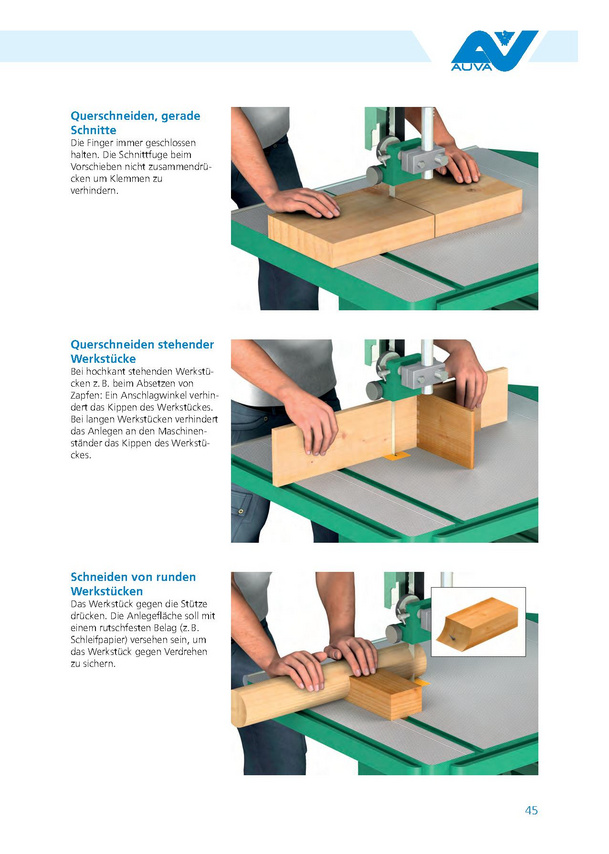 AUVA

Querschneiden, gerade Schnitte
Die Finger immer geschlossen halten. Die Schnittfuge beim Vorschieben nicht zusammendrücken um Klemmen zu verhindern.

Querschneiden stehender Werkstücke
Bei hochkant stehenden Werkstücken z. B. beim Absetzen von Zapfen: Ein Anschlagwinkel verhindert das Kippen des Werkstückes. Bei langen Werkstücken verhindert das Anlegen an den Maschinenständer das Kippen des Werkstückes.

Schneiden von runden Werkstücken
Das Werkstück gegen die Stütze drücken. Die Anlegefläche soll mit einem rutschfesten Belag (z. B. Schleifpapier) versehen sein, um das Werkstück gegen Verdrehen zu sichern.

45