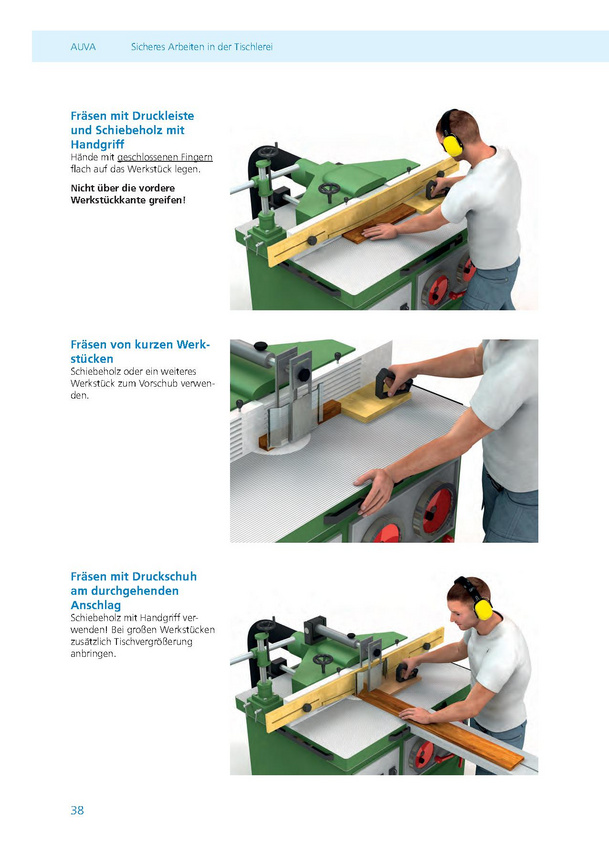 AUVA Sicheres Arbeiten in der Tischlerei

Fräsen mit Druckleiste und Schiebeholz mit Handgriff
Hände mit geschlossenen Fingern flach auf das Werkstück legen.

Nicht über die vordere Werkstückkante greifen!

Fräsen von kurzen Werkstücken
Schiebeholz oder ein weiteres Werkstück zum Vorschub verwenden.

Fräsen mit Druckschuh am durchgehenden Anschlag
Schiebeholz mit Handgriff verwenden! Bei großen Werkstücken zusätzlich Tischvergrößerung anbringen.

38