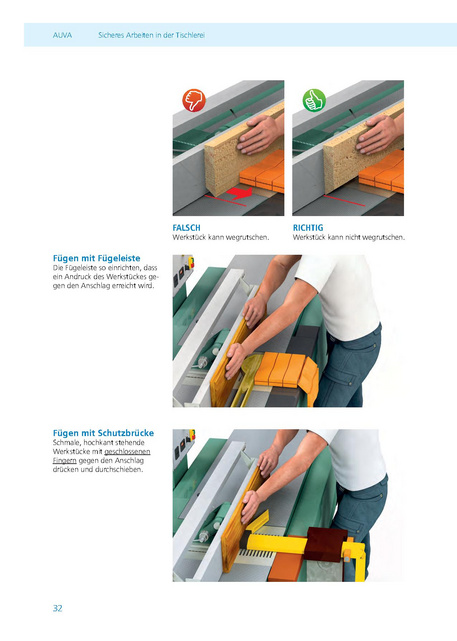 AUVA Sicheres Arbeiten in der Tischlerei

FALSCH
Werkstück kann wegrutschen.

RICHTIG
Werkstück kann nicht wegrutschen.

Fügen mit Fügeleiste
Die Fügeleiste so einrichten, dass ein Andruck des Werkstückes gegen den Anschlag erreicht wird.

Fügen mit Schutzbrücke
Schmale, hochkant stehende Werkstücke mit geschlossenen Fingern gegen den Anschlag drücken und durchschieben.

32