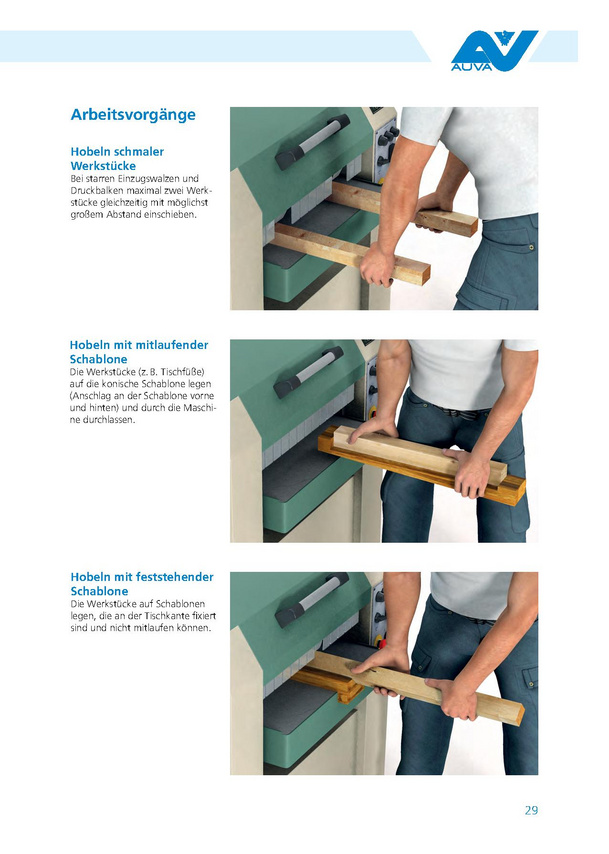 AUVA

Arbeitsvorgänge

Hobeln schmaler Werkstücke
Bei starren Einzugswalzen und Druckbalken maximal zwei Werkstücke gleichzeitig mit möglichst großem Abstand einschieben.

Hobeln mit mitlaufender Schablone
Die Werkstücke (z. B. Tischfüße) auf die konische Schablone legen (Anschlag an der Schablone vorne und hinten) und durch die Maschine durchlassen.

Hobeln mit feststehender Schablone
Die Werkstücke auf Schablonen legen, die an der Tischkante fixiert sind und nicht mitlaufen können.

29