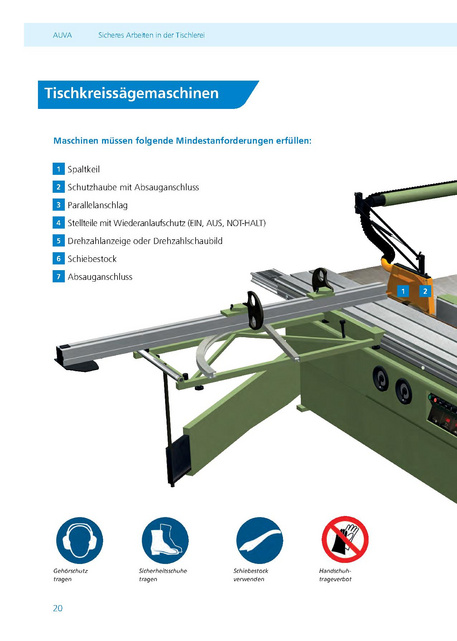 AUVA Sicheres Arbeiten in der Tischlerei

Tischkreissägemaschinen

Maschinen müssen folgende Mindestanforderungen erfüllen:

1 Spaltkeil
2 Schutzhaube mit Absauganschluss
3 Parallelanschlag
4 Stellteile mit Wiederanlaufschutz (EIN, AUS, NOT-HALT)
5 Drehzahlanzeige oder Drehzahlschaubild
6 Schiebestock
7 Absauganschluss

1 2

Gehörschutz tragen

Sicherheitsschuhe tragen

Schiebestock verwenden

Handschuhtrageverbot

20