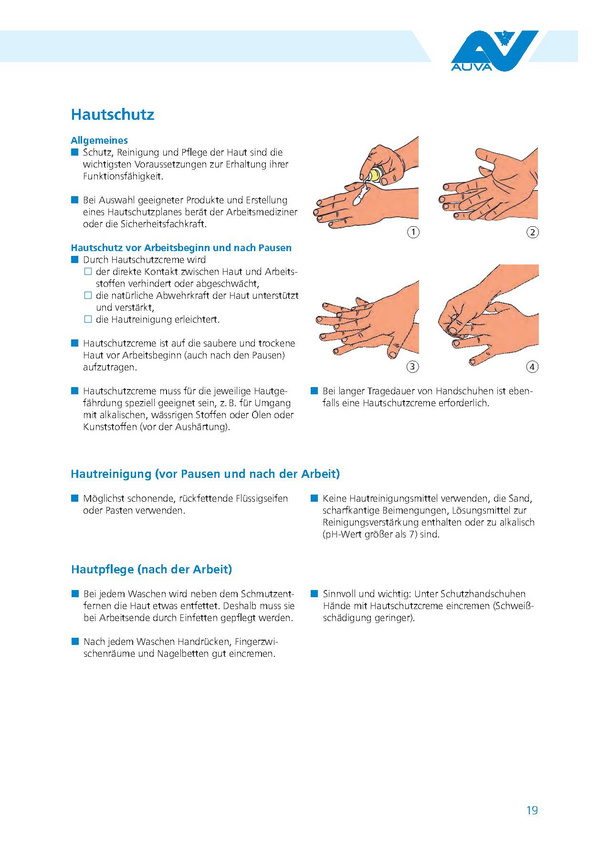 AUVA

Hautschutz

Allgemeines
■ Schutz, Reinigung und Pflege der Haut sind die wichtigsten Voraussetzungen zur Erhaltung ihrer Funktionsfähigkeit.

■ Bei Auswahl geeigneter Produkte und Erstellung eines Hautschutzplanes berät der Arbeitsmediziner oder die Sicherheitsfachkraft.

Hautschutz vor Arbeitsbeginn und nach Pausen
■ Durch Hautschutzcreme wird
□ der direkte Kontakt zwischen Haut und Arbeitsstoffen verhindert oder abgeschwächt,
□ die natürliche Abwehrkraft der Haut unterstützt und verstärkt,
□ die Hautreinigung erleichtert.

■ Hautschutzcreme ist auf die saubere und trockene Haut vor Arbeitsbeginn (auch nach den Pausen) aufzutragen.

■ Hautschutzcreme muss für die jeweilige Hautgefährdung speziell geeignet sein, z. B. für Umgang mit alkalischen, wässrigen Stoffen oder Ölen oder Kunststoffen (vor der Aushärtung).

1 2 3 4

■ Bei langer Tragedauer von Handschuhen ist ebenfalls eine Hautschutzcreme erforderlich.

Hautreinigung (vor Pausen und nach der Arbeit)

■ Möglichst schonende, rückfettende Flüssigseifen oder Pasten verwenden.

■ Keine Hautreinigungsmittel verwenden, die Sand, scharfkantige Beimengungen, Lösungsmittel zur Reinigungsverstärkung enthalten oder zu alkalisch (pH-Wert größer als 7) sind.

Hautpflege (nach der Arbeit)

■ Bei jedem Waschen wird neben dem Schmutzentfernen die Haut etwas entfettet. Deshalb muss sie bei Arbeitsende durch Einfetten gepflegt werden.

■ Nach jedem Waschen Handrücken, Fingerzwischenräume und Nagelbetten gut eincremen.

■ Sinnvoll und wichtig: Unter Schutzhandschuhen Hände mit Hautschutzcreme eincremen (Schweißschädigung geringer).

19