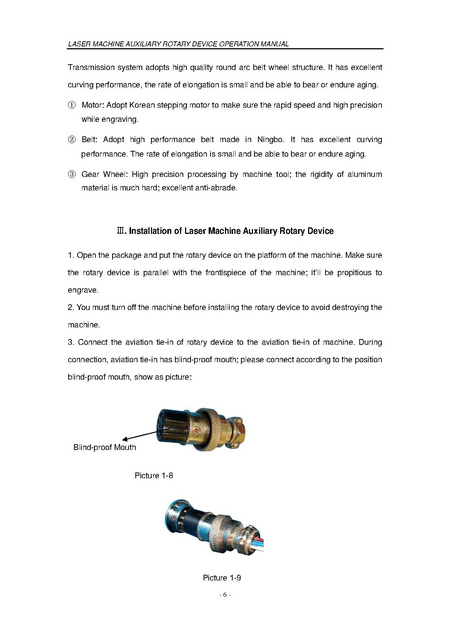 LASER MACHINE AUXILIARY ROTARY DEVICE OPERATION MANUAL

Transmission system adopts high quality round arc belt wheel structure. It has excellent curving performance, the rate of elongation is small and be able to bear or endure aging.

① Motor: Adopt Korean stepping motor to make sure the rapid speed and high precision while engraving.

② Belt: Adopt high performance belt made in Ningbo. It has excellent curving performance. The rate of elongation is small and be able to bear or endure aging.

③ Gear Wheel: High precision processing by machine tool; the rigidity of aluminum material is much hard; excellent anti-abrade.

Ⅲ. Installation of Laser Machine Auxiliary Rotary Device

1. Open the package and put the rotary device on the platform of the machine. Make sure the rotary device is parallel with the frontispiece of the machine; it'll be propitious to engrave.

2. You must turn off the machine before installing the rotary device to avoid destroying the machine.

3. Connect the aviation tie-in of rotary device to the aviation tie-in of machine. During connection, aviation tie-in has blind-proof mouth; please connect according to the position blind-proof mouth, show as picture:

Blind-proof Mouth

Picture 1-8

Picture 1-9

- 6 -