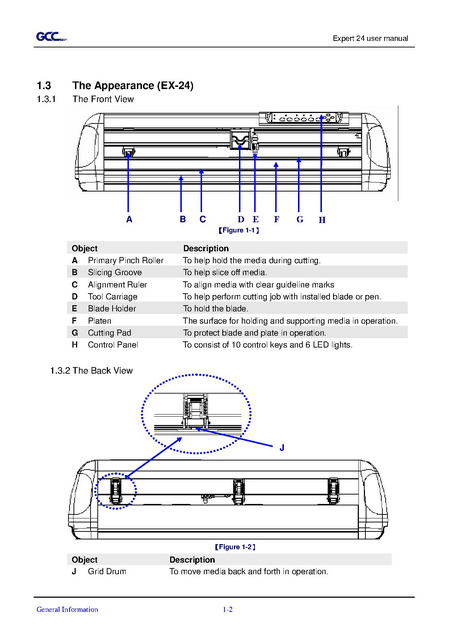 GCC

Expert 24 user manual

1.3 The Appearance (EX-24)

1.3.1 The Front View

A B C D E F G H

【Figure 1-1】

| Object | | Description |
|---|---|---|
| A | Primary Pinch Roller | To help hold the media during cutting. |
| B | Slicing Groove | To help slice off media. |
| C | Alignment Ruler | To align media with clear guideline marks |
| D | Tool Carriage | To help perform cutting job with installed blade or pen. |
| E | Blade Holder | To hold the blade. |
| F | Platen | The surface for holding and supporting media in operation. |
| G | Cutting Pad | To protect blade and plate in operation. |
| H | Control Panel | To consist of 10 control keys and 6 LED lights. |

1.3.2 The Back View

J

【Figure 1-2】

| Object | | Description |
|---|---|---|
| J | Grid Drum | To move media back and forth in operation. |

General Information

1-2