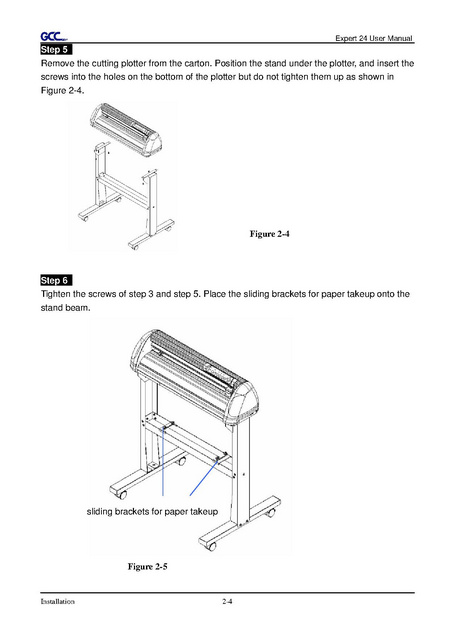 GCC

Expert 24 User Manual

Step 5

Remove the cutting plotter from the carton. Position the stand under the plotter, and insert the screws into the holes on the bottom of the plotter but do not tighten them up as shown in Figure 2-4.

Figure 2-4

Step 6

Tighten the screws of step 3 and step 5. Place the sliding brackets for paper takeup onto the stand beam.

sliding brackets for paper takeup

Figure 2-5

Installation

2-4